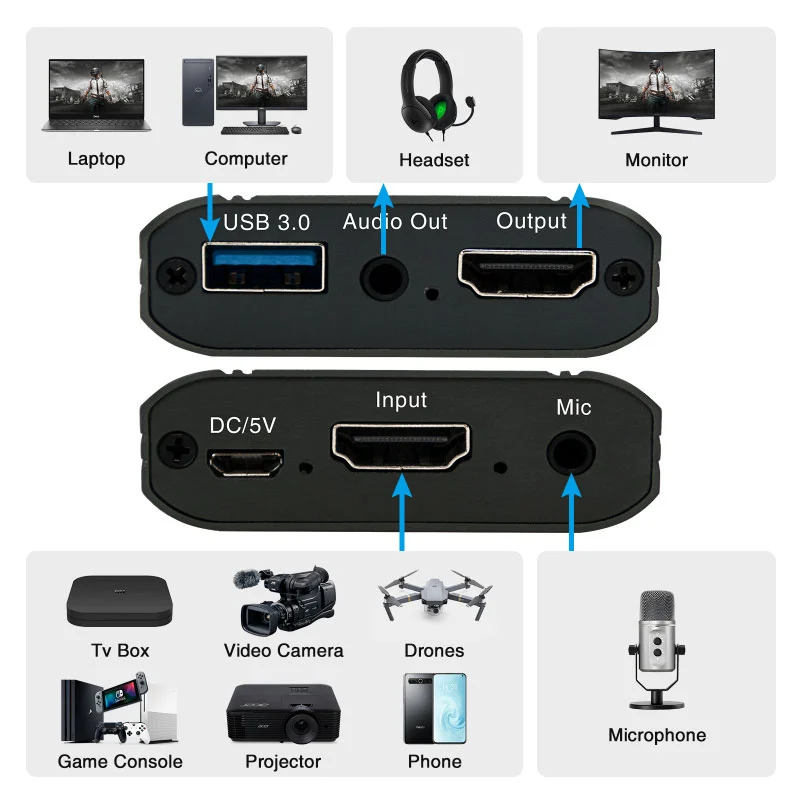 Laptop
Computer
Headset
Monitor

USB 3.0
Audio Out
Output

DC/5V
Input
Mic

Tv Box
Video Camera
Drones
Game Console
Projector
Phone
Microphone